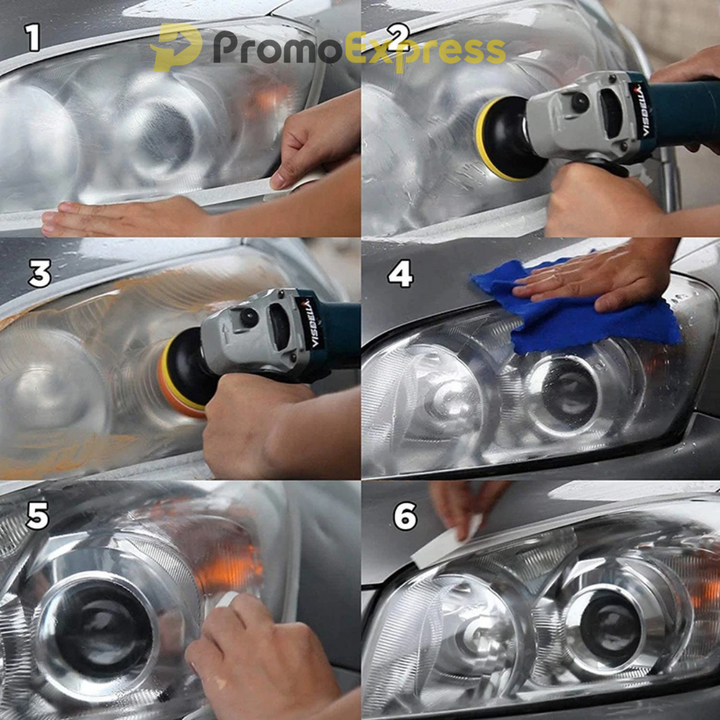 1
PromoExpress
2
VISBELLA
3
VISBELLA
4
5
6