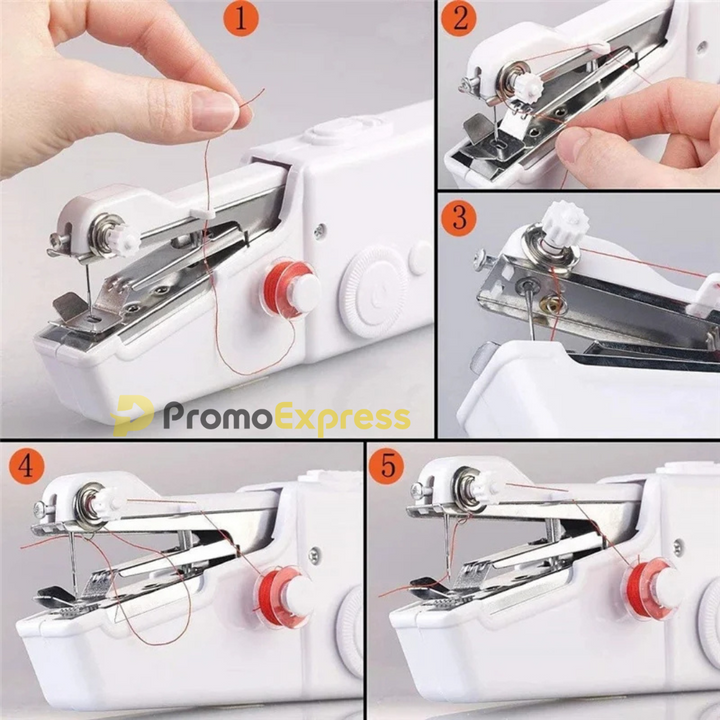 1

2

3

PromoExpress

4

5