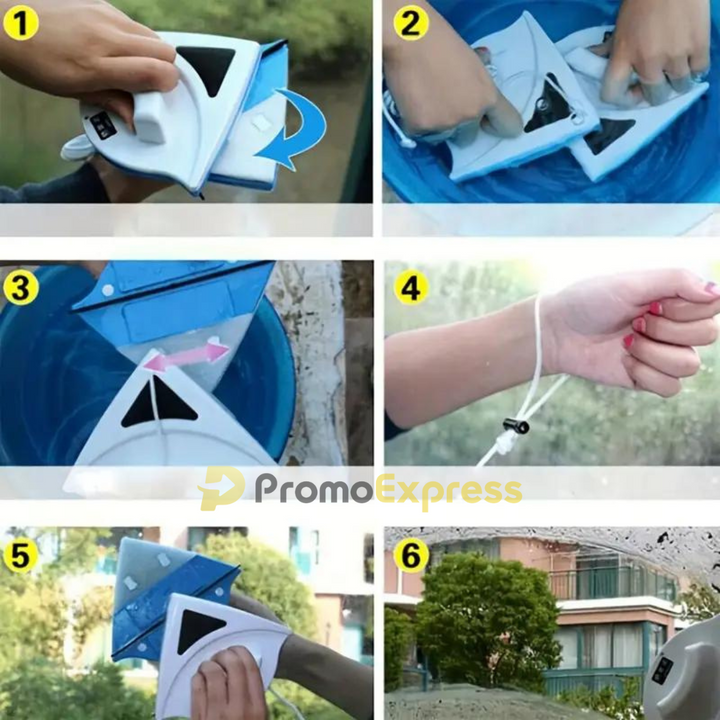 1
2
3
4
PromoExpress
5
6